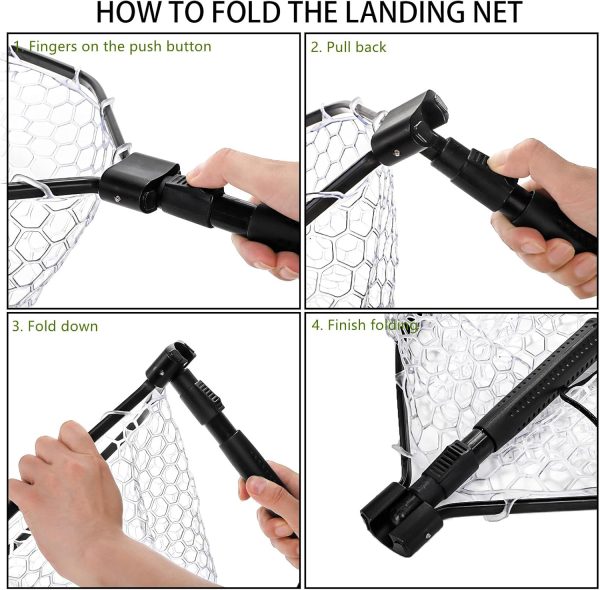 HOW TO FOLD THE LANDING NET

1. Fingers on the push button

2. Pull back

3. Fold down

4. Finish folding